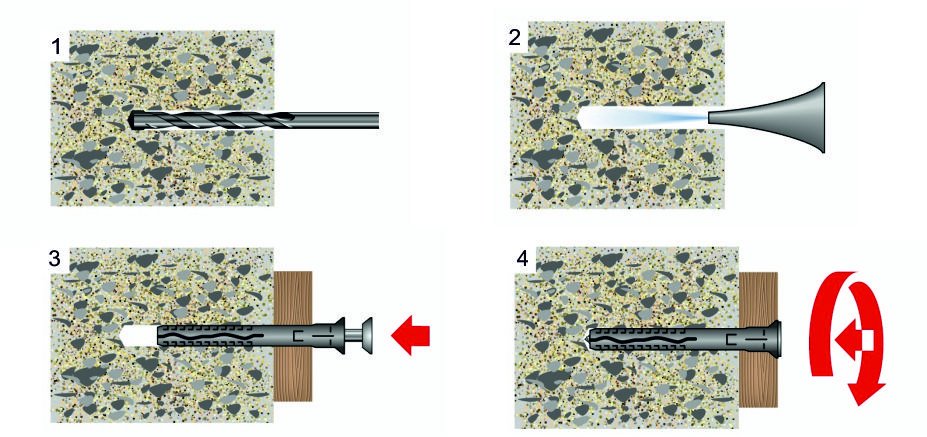 1

2

3

4